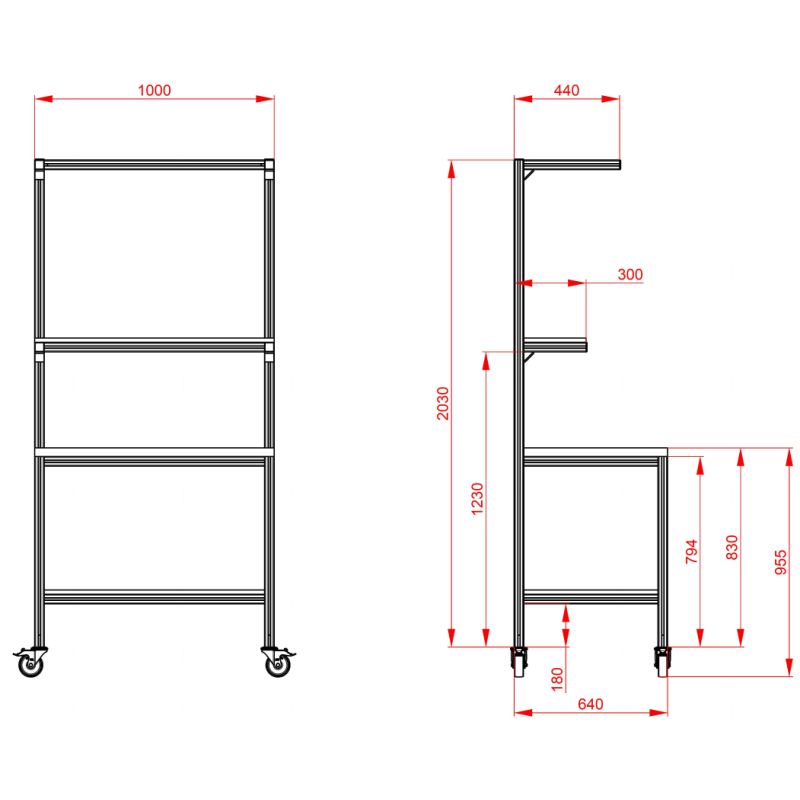 1000

440

300

2030

1230

794

830

955

180

640